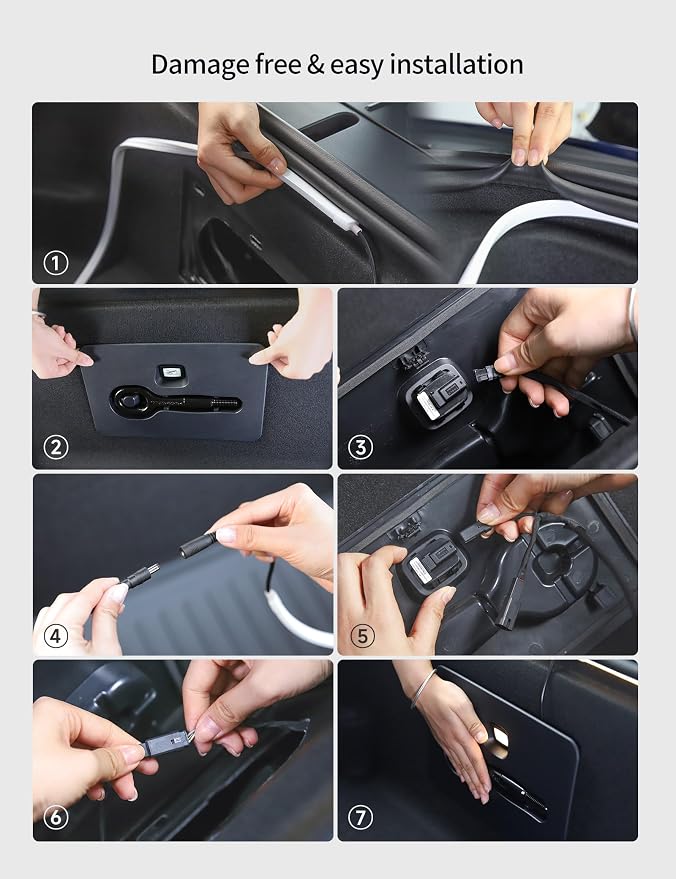 Damage free & easy installation

①

②

③

④

⑤

⑥

⑦