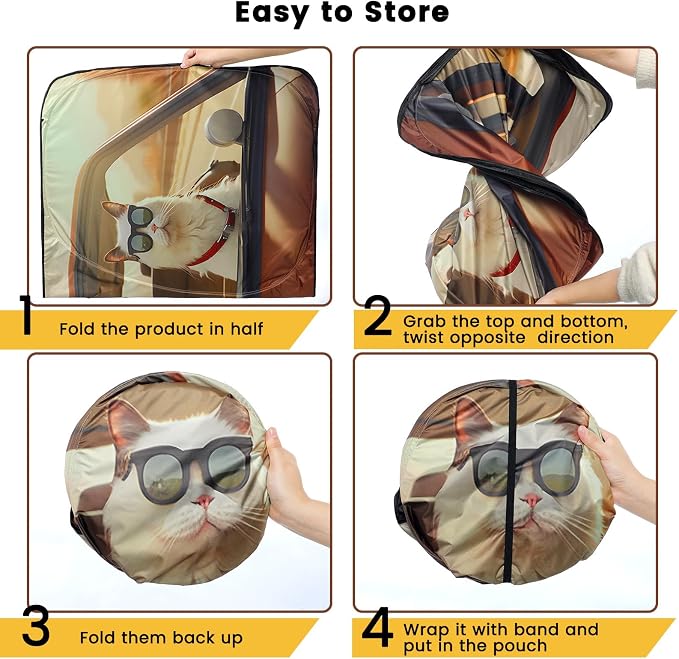 Easy to Store

1 Fold the product in half

2 Grab the top and bottom, twist opposite direction

3 Fold them back up

4 Wrap it with band and put in the pouch