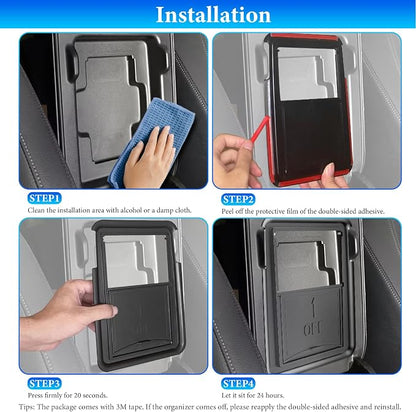 Installation

STEP1
Clean the installation area with alcohol or a damp cloth.

STEP2
Peel off the protective film of the double-sided adhesive.

STEP3
Press firmly for 20 seconds.

OH

STEP4
Let it sit for 24 hours.

Tips: The package comes with 3M tape. If the organizer comes off, please reapply the double-sided adhesive and reinstall.