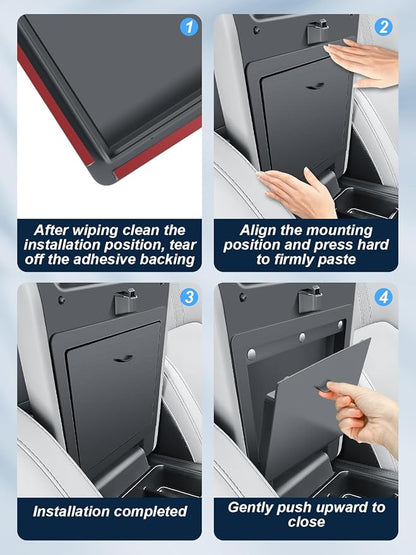 1

After wiping clean the installation position, tear off the adhesive backing

2

Align the mounting position and press hard to firmly paste

3

Installation completed

4

Gently push upward to close