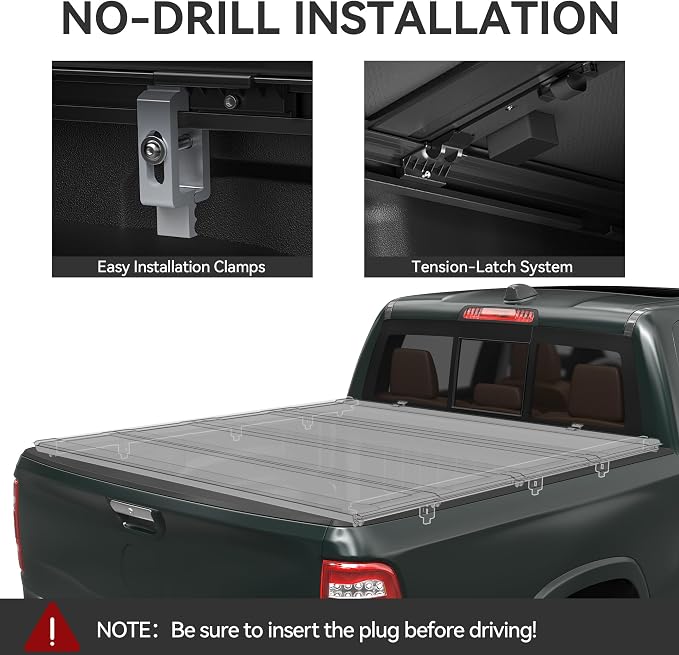 NO-DRILL INSTALLATION

Easy Installation Clamps

Tension-Latch System

NOTE: Be sure to insert the plug before driving!