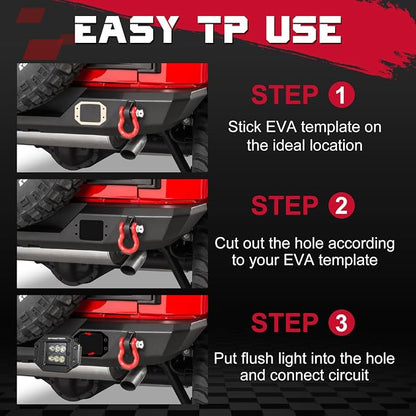 EASY TP USE

STEP 1

Stick EVA template on the ideal location

STEP 2

Cut out the hole according to your EVA template

STEP 3

Put flush light into the hole and connect circuit