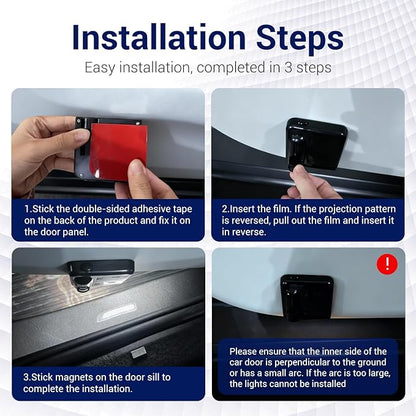 Installation Steps

Easy installation, completed in 3 steps

1.Stick the double-sided adhesive tape on the back of the product and fix it on the door panel.

2.Insert the film. If the projection pattern is reversed, pull out the film and insert it in reverse.

3.Stick magnets on the door sill to complete the installation.

!

Please ensure that the inner side of the car door is perpendicular to the ground or has a small arc. If the arc is too large, the lights cannot be installed