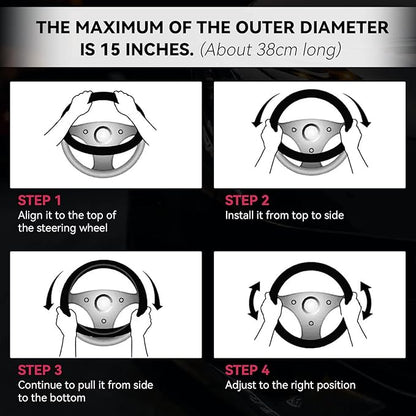 THE MAXIMUM OF THE OUTER DIAMETER IS 15 INCHES. (About 38cm long)

STEP 1
Align it to the top of the steering wheel

STEP 2
Install it from top to side

STEP 3
Continue to pull it from side to the bottom

STEP 4
Adjust to the right position