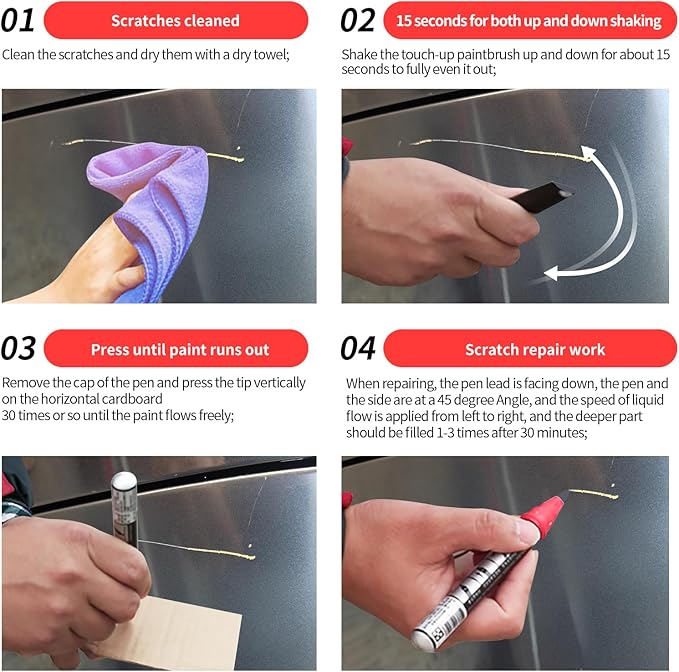 01 Scratches cleaned

Clean the scratches and dry them with a dry towel;

02 15 seconds for both up and down shaking

Shake the touch-up paintbrush up and down for about 15 seconds to fully even it out;

03 Press until paint runs out

Remove the cap of the pen and press the tip vertically on the horizontal cardboard
30 times or so until the paint flows freely;

04 Scratch repair work

When repairing, the pen lead is facing down, the pen and the side are at a 45 degree Angle, and the speed of liquid flow is applied from left to right, and the deeper part should be filled 1-3 times after 30 minutes;