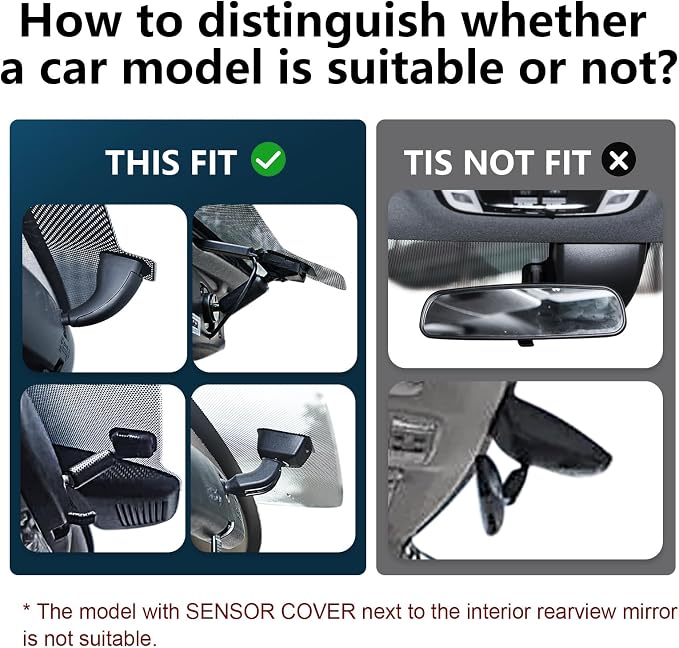 How to distinguish whether a car model is suitable or not?

THIS FIT

TIS NOT FIT

* The model with SENSOR COVER next to the interior rearview mirror is not suitable.