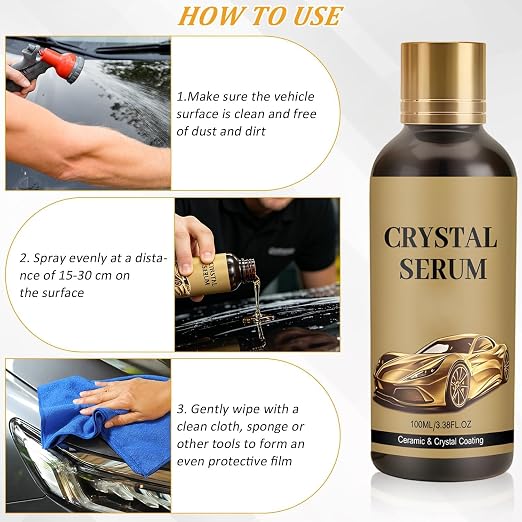 HOW TO USE

1.Make sure the vehicle surface is clean and free of dust and dirt

2. Spray evenly at a distance of 15-30 cm on the surface

CRYSTAL SERUM

3. Gently wipe with a clean cloth, sponge or other tools to form an even protective film

CRYSTAL SERUM

100ML/3.38FL.OZ

Ceramic & Crystal Coating