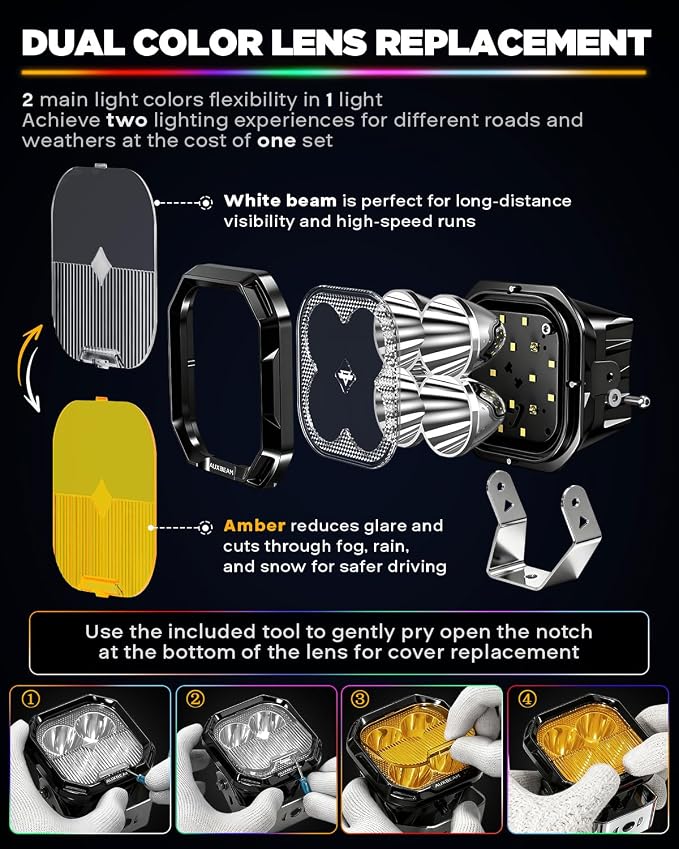 DUAL COLOR LENS REPLACEMENT

2 main light colors flexibility in 1 light
Achieve two lighting experiences for different roads and weathers at the cost of one set

White beam is perfect for long-distance visibility and high-speed runs

AUXBEAM

Amber reduces glare and cuts through fog, rain, and snow for safer driving

Use the included tool to gently pry open the notch at the bottom of the lens for cover replacement

①

②

③

④