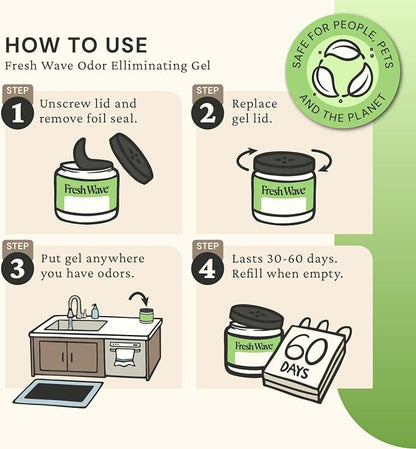 HOW TO USE
Fresh Wave Odor Elliminating Gel

SAFE FOR PEOPLE, PETS AND THE PLANET

STEP 1
Unscrew lid and remove foil seal.

Fresh Wave

STEP 2
Replace gel lid.

Fresh Wave

STEP 3
Put gel anywhere you have odors.

STEP 4
Lasts 30-60 days. Refill when empty.

Fresh Wave

60 DAYS