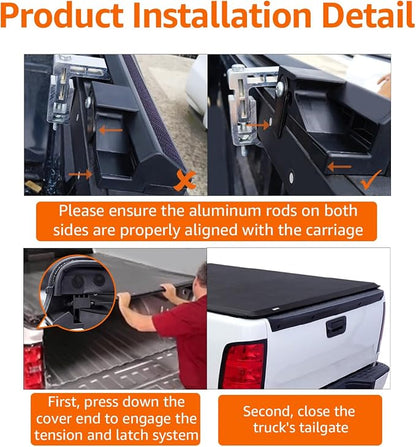 Product Installation Detail

Please ensure the aluminum rods on both sides are properly aligned with the carriage

First, press down the cover end to engage the tension and latch system

Second, close the truck's tailgate