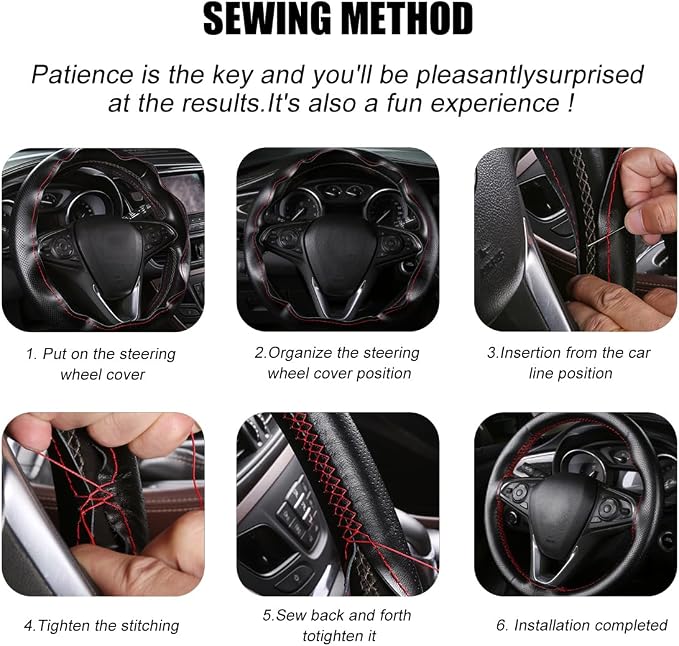 SEWING METHOD

Patience is the key and you'll be pleasantlysurprised at the results.It's also a fun experience !

1. Put on the steering wheel cover

2.Organize the steering wheel cover position

3.Insertion from the car line position

4.Tighten the stitching

5.Sew back and forth totighten it

6. Installation completed