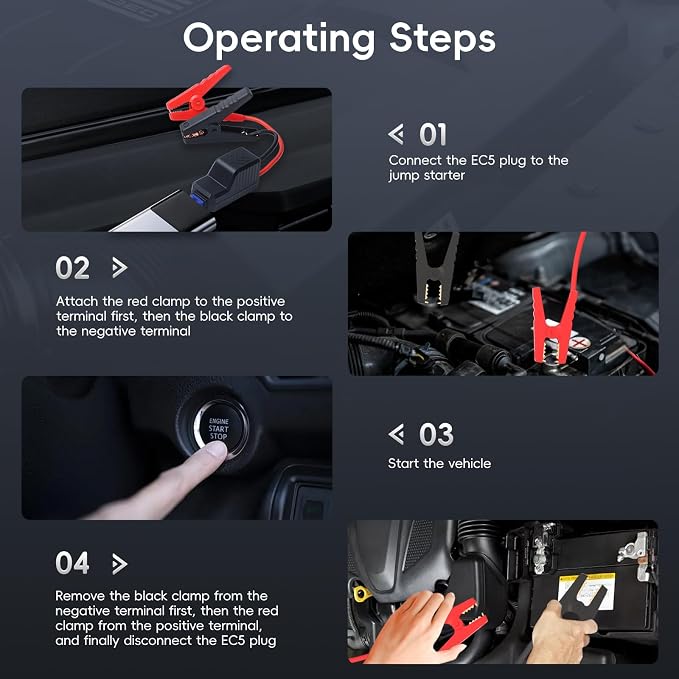 Operating Steps

< 01
Connect the EC5 plug to the jump starter

02 >
Attach the red clamp to the positive terminal first, then the black clamp to the negative terminal

ENGINE START STOP

< 03
Start the vehicle

04 >
Remove the black clamp from the negative terminal first, then the red clamp from the positive terminal, and finally disconnect the EC5 plug