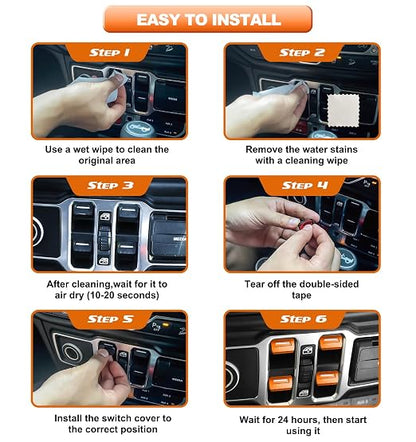 EASY TO INSTALL

STEP 1

Use a wet wipe to clean the original area

STEP 2

Remove the water stains with a cleaning wipe

STEP 3

After cleaning,wait for it to air dry (10-20 seconds)

STEP 4

Tear off the double-sided tape

STEP 5

Install the switch cover to the correct position

STEP 6

Wait for 24 hours, then start using it