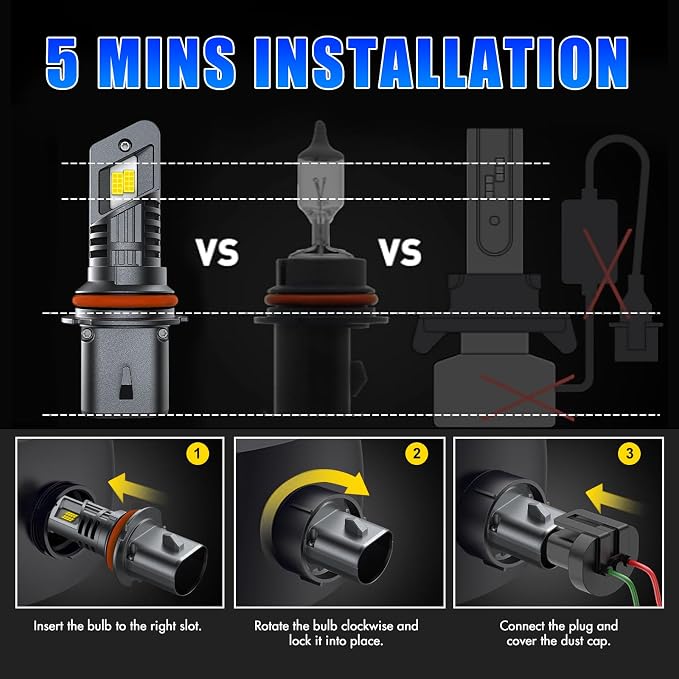 5 MINS INSTALLATION

VS

VS

1

2

3

Insert the bulb to the right slot.

Rotate the bulb clockwise and lock it into place.

Connect the plug and cover the dust cap.