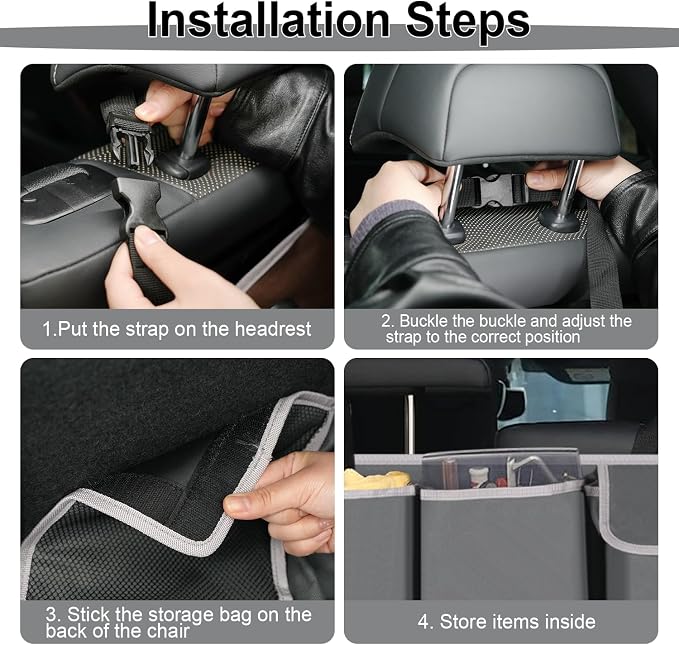 Installation Steps

1.Put the strap on the headrest

2. Buckle the buckle and adjust the strap to the correct position

3. Stick the storage bag on the back of the chair

4. Store items inside