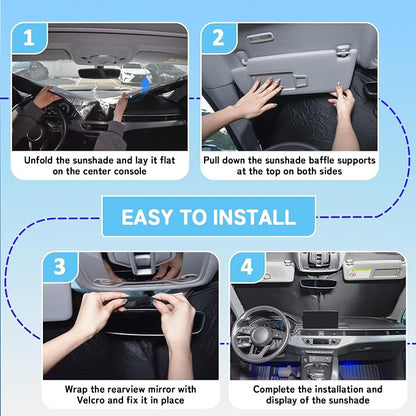 1

Unfold the sunshade and lay it flat on the center console

2

Pull down the sunshade baffle supports at the top on both sides

EASY TO INSTALL

3

Wrap the rearview mirror with Velcro and fix it in place

4

Complete the installation and display of the sunshade