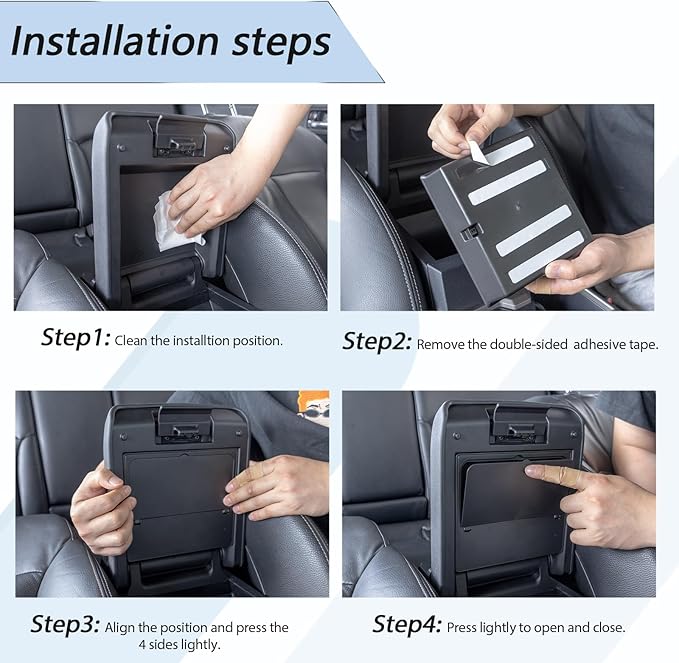 Installation steps

Step1: Clean the installtion position.

Step2: Remove the double-sided adhesive tape.

Step3: Align the position and press the 4 sides lightly.

Step4: Press lightly to open and close.