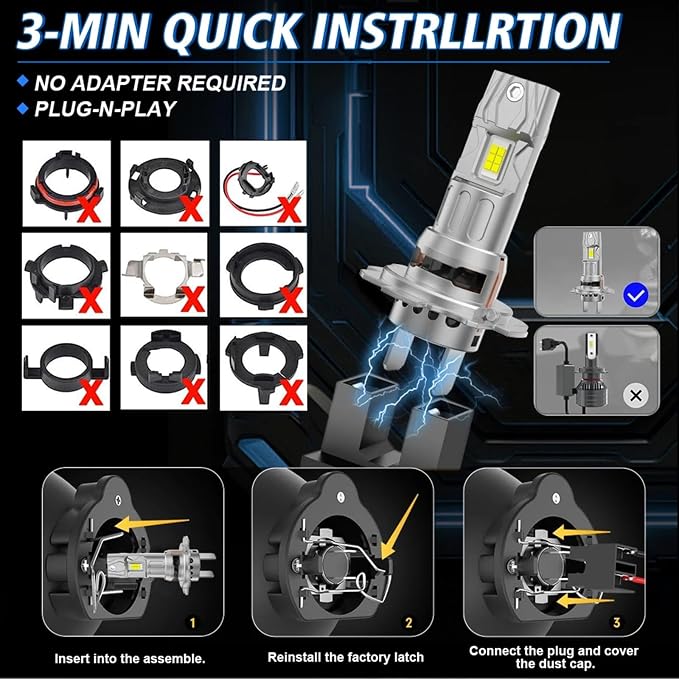 3-MIN QUICK INSTRLLRTION

NO ADAPTER REQUIRED
PLUG-N-PLAY

1
Insert into the assemble.

2
Reinstall the factory latch

3
Connect the plug and cover the dust cap.