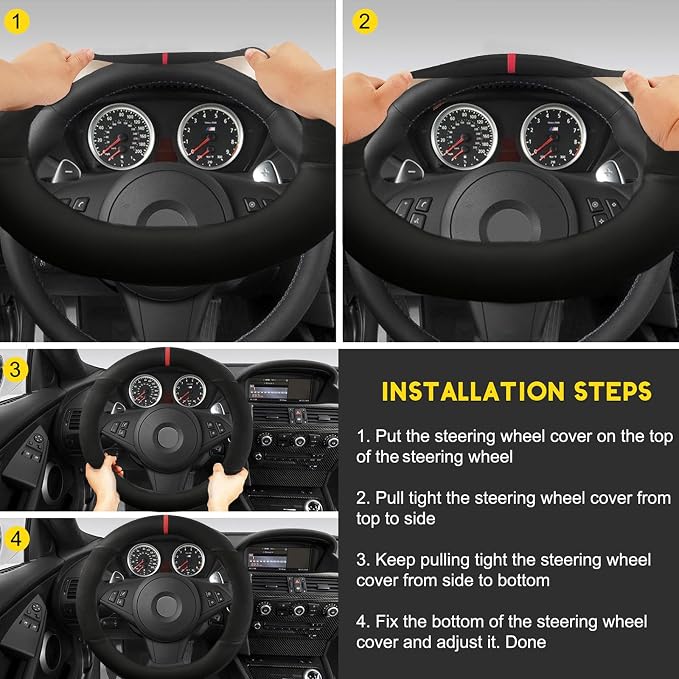 1

2

3

4

INSTALLATION STEPS

1. Put the steering wheel cover on the top of the steering wheel

2. Pull tight the steering wheel cover from top to side

3. Keep pulling tight the steering wheel cover from side to bottom

4. Fix the bottom of the steering wheel cover and adjust it. Done