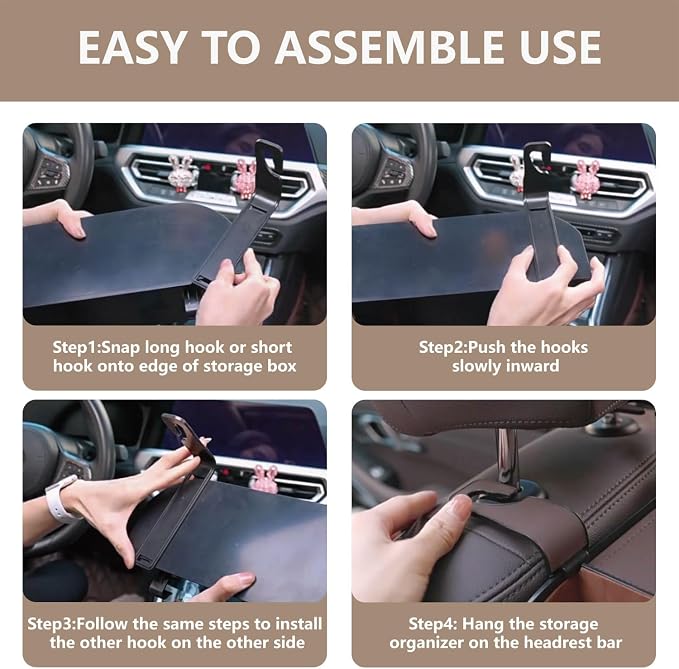 EASY TO ASSEMBLE USE

Step1:Snap long hook or short hook onto edge of storage box

Step2:Push the hooks slowly inward

Step3:Follow the same steps to install the other hook on the other side

Step4: Hang the storage organizer on the headrest bar