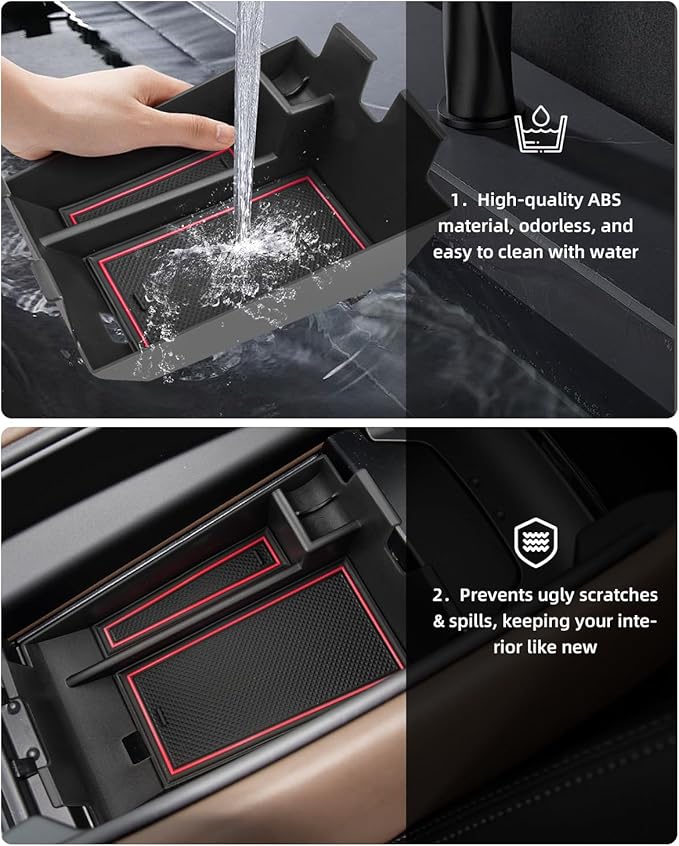 1. High-quality ABS material, odorless, and easy to clean with water

2. Prevents ugly scratches & spills, keeping your interior like new