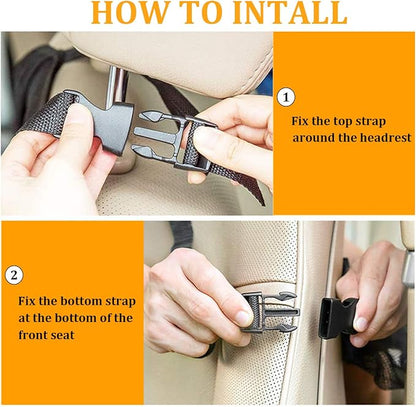 HOW TO INTALL

1

Fix the top strap around the headrest

2

Fix the bottom strap at the bottom of the front seat