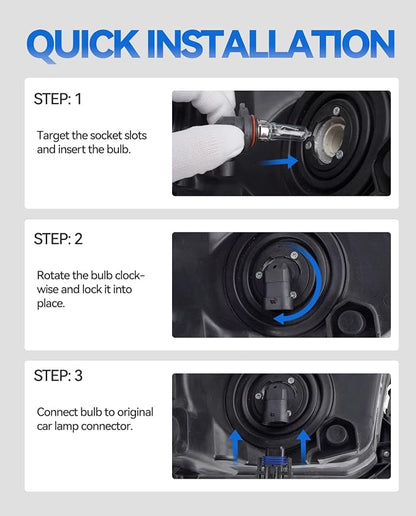 QUICK INSTALLATION

STEP: 1

Target the socket slots and insert the bulb.

STEP: 2

Rotate the bulb clockwise and lock it into place.

STEP: 3

Connect bulb to original car lamp connector.