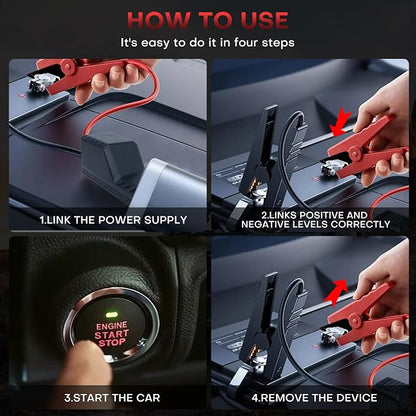 HOW TO USE

It's easy to do it in four steps

1.LINK THE POWER SUPPLY

2.LINKS POSITIVE AND NEGATIVE LEVELS CORRECTLY

ENGINE START STOP

3.START THE CAR

4.REMOVE THE DEVICE