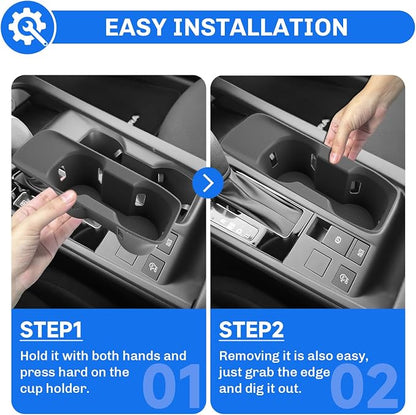 EASY INSTALLATION

STEP1

Hold it with both hands and press hard on the cup holder.

01

STEP2

Removing it is also easy, just grab the edge and dig it out.

02