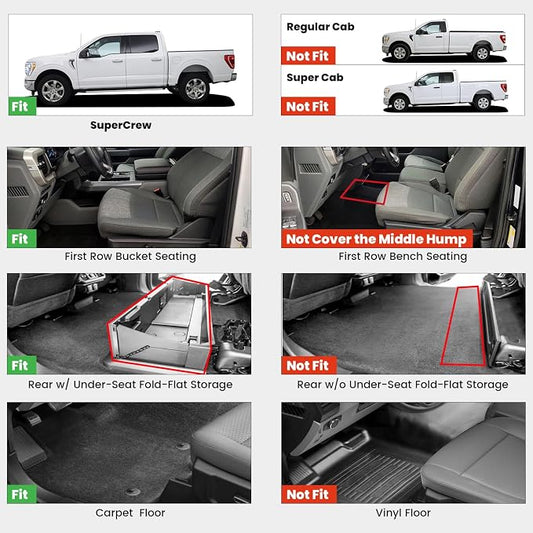 Fit

SuperCrew

Regular Cab

Not Fit

Super Cab

Not Fit

Fit

First Row Bucket Seating

Not Cover the Middle Hump

First Row Bench Seating

Fit

Rear w/ Under-Seat Fold-Flat Storage

Not Fit

Rear w/o Under-Seat Fold-Flat Storage

Fit

Carpet Floor

Not Fit

Vinyl Floor