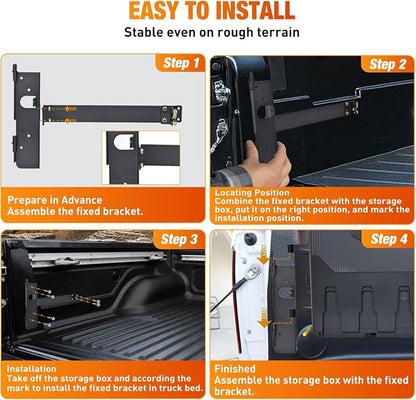 EASY TO INSTALL

Stable even on rough terrain

Step 1

Prepare in Advance
Assemble the fixed bracket.

Step 2

Locating Position
Combine the fixed bracket with the storage box, put it on the right position, and mark the installation position.

Step 3

Installation
Take off the storage box and according the mark to install the fixed bracket in truck bed.

Step 4

Finished
Assemble the storage box with the fixed bracket.