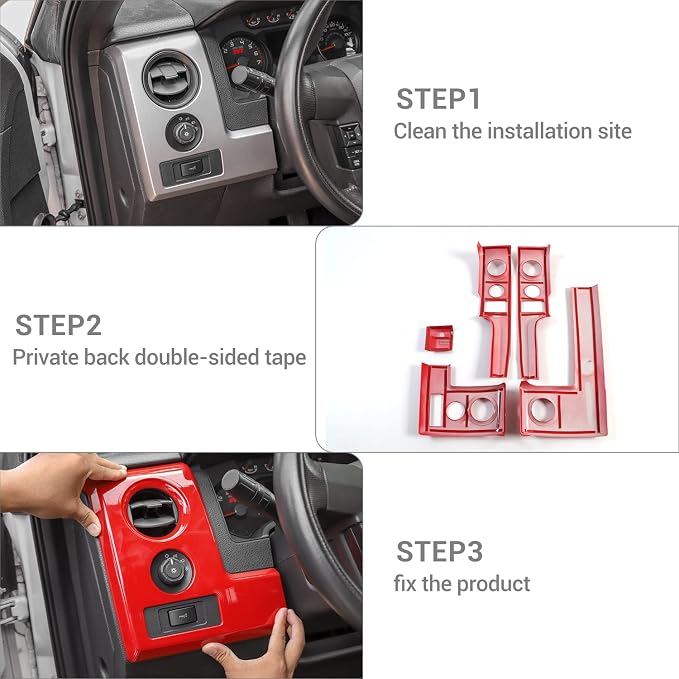 STEP1
Clean the installation site

STEP2
Private back double-sided tape

STEP3
fix the product