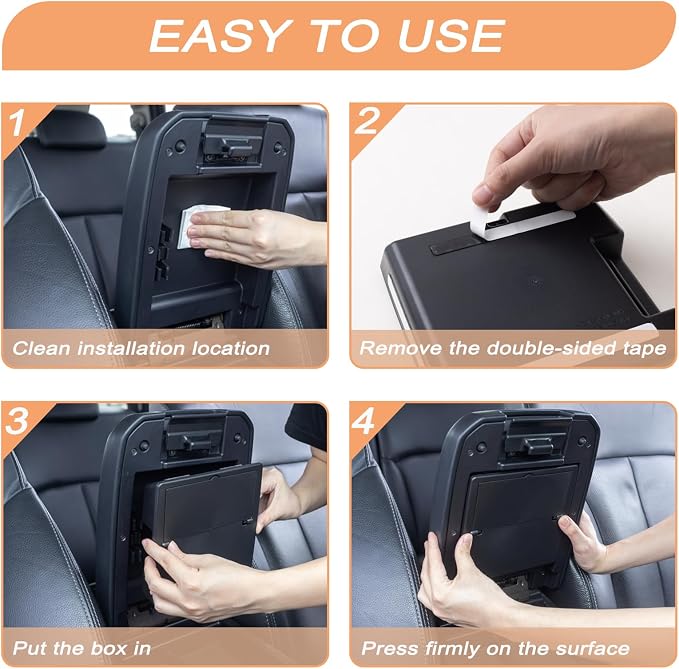 EASY TO USE

1
Clean installation location

2
Remove the double-sided tape

3
Put the box in

4
Press firmly on the surface