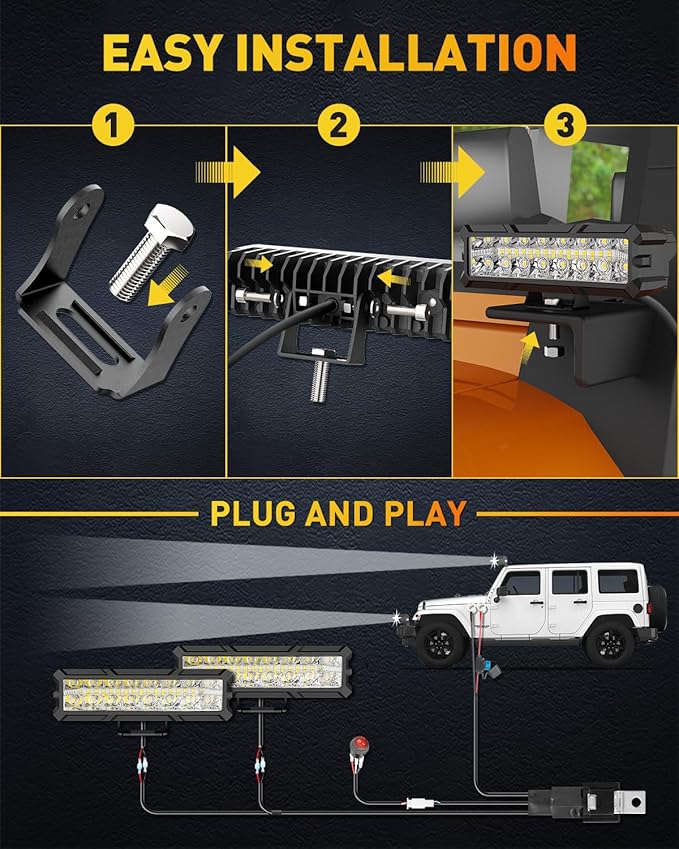 EASY INSTALLATION

1

2

3

PLUG AND PLAY