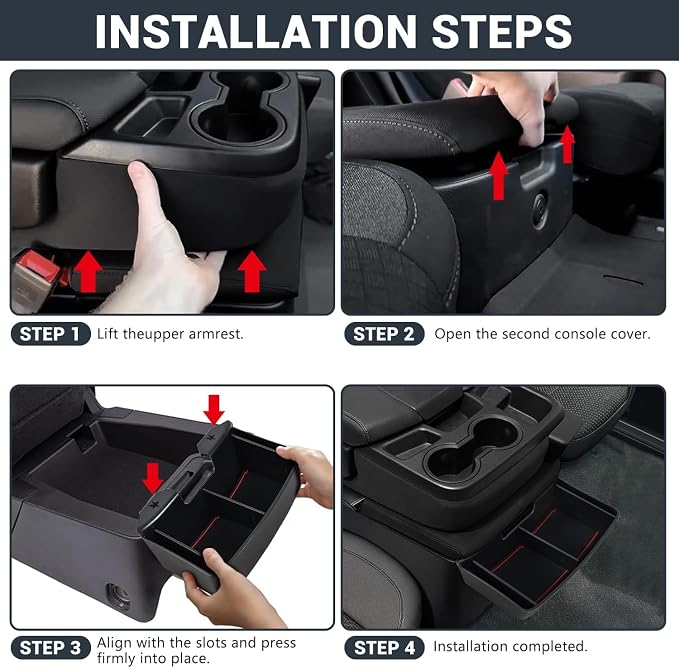 INSTALLATION STEPS

STEP 1 Lift theupper armrest.

STEP 2 Open the second console cover.

STEP 3 Align with the slots and press firmly into place.

STEP 4 Installation completed.