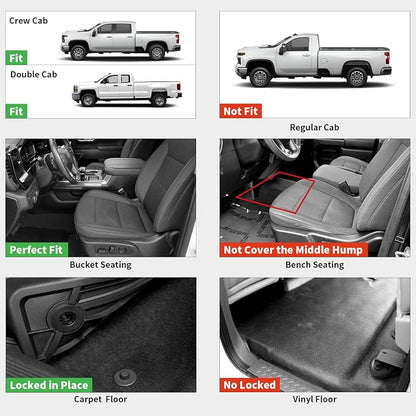 Crew Cab

Fit

Double Cab

Fit

Not Fit

Regular Cab

Perfect Fit

Bucket Seating

Not Cover the Middle Hump

Bench Seating

Locked in Place

Carpet Floor

No Locked

Vinyl Floor