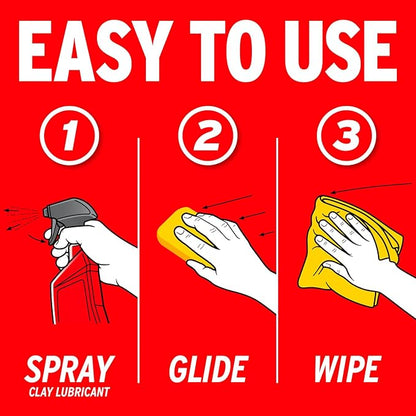 EASY TO USE

1

SPRAY
CLAY LUBRICANT

2

GLIDE

3

WIPE