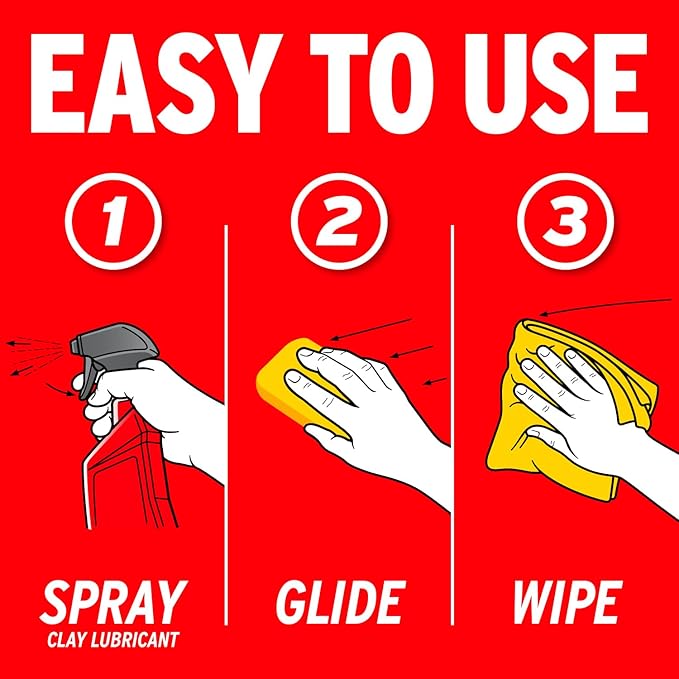 EASY TO USE

1

SPRAY
CLAY LUBRICANT

2

GLIDE

3

WIPE