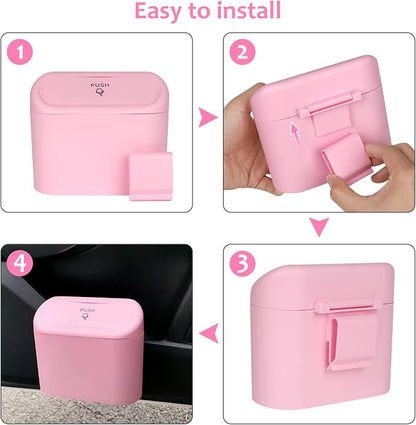 Easy to install

1

PUSH

2

3

4

PUSH