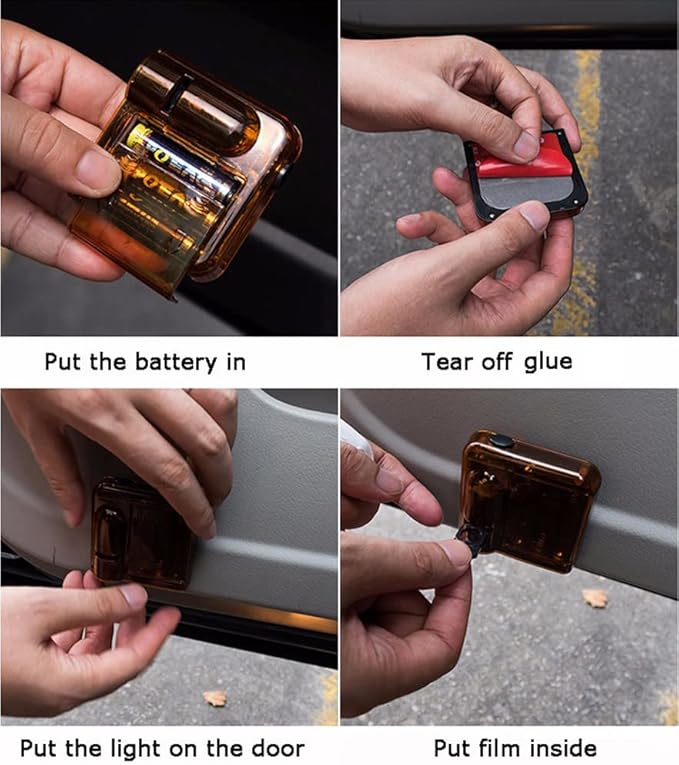 Put the battery in

Tear off glue

Put the light on the door

Put film inside