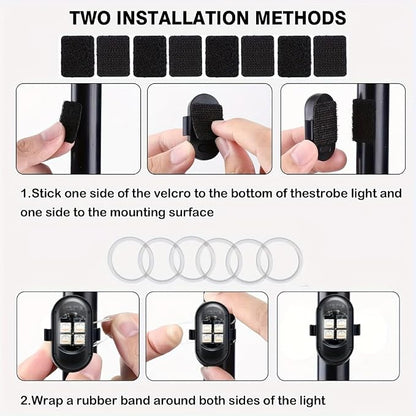 TWO INSTALLATION METHODS

1.Stick one side of the velcro to the bottom of thestrobe light and one side to the mounting surface

2.Wrap a rubber band around both sides of the light