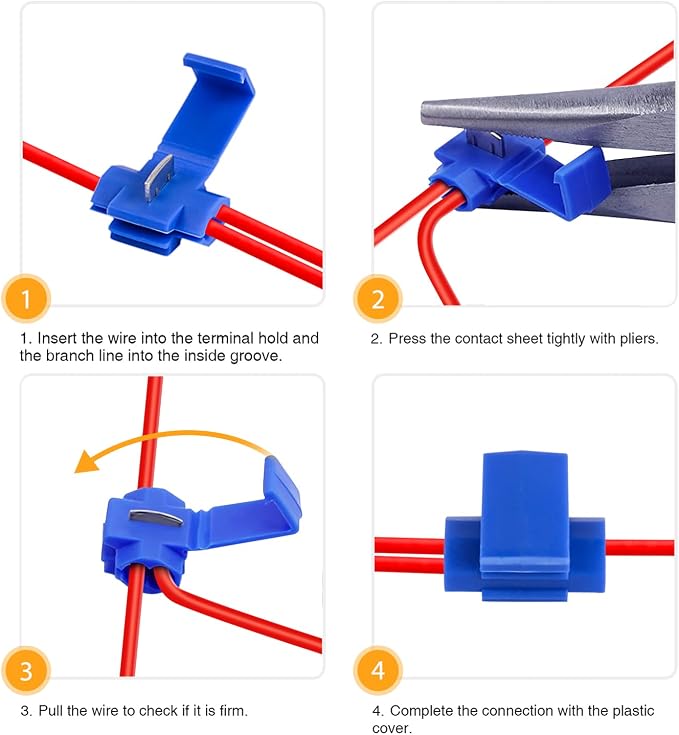 1

1. Insert the wire into the terminal hold and the branch line into the inside groove.

2

2. Press the contact sheet tightly with pliers.

3

3. Pull the wire to check if it is firm.

4

4. Complete the connection with the plastic cover.