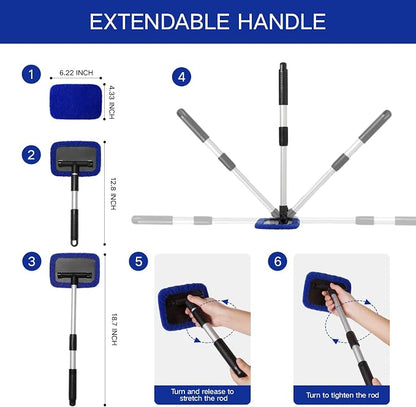 EXTENDABLE HANDLE

1
6.22 INCH
4.33 INCH

2
12.8 INCH

3
18.7 INCH

4

5
Turn and release to stretch the rod

6
Turn to tighten the rod