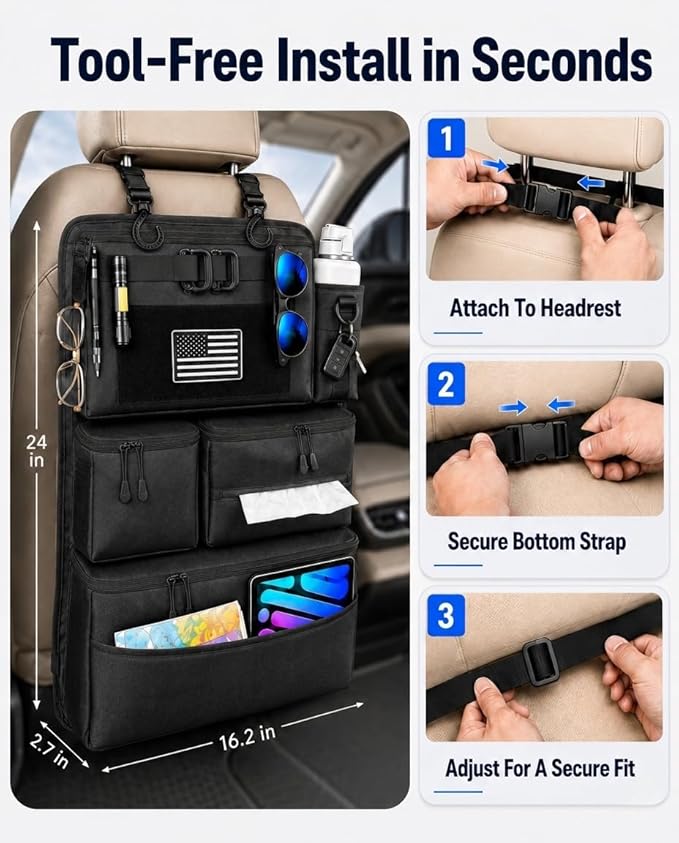 Tool-Free Install in Seconds

24 in

2.7 in

16.2 in

1

Attach To Headrest

2

Secure Bottom Strap

3

Adjust For A Secure Fit