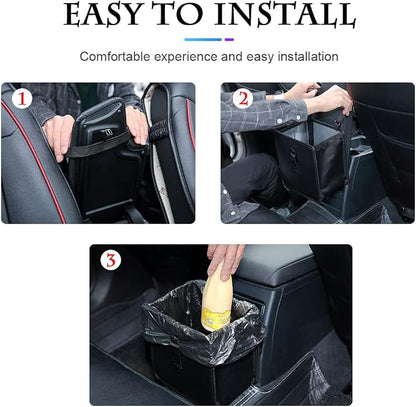 EASY TO INSTALL

Comfortable experience and easy installation

1

2

3