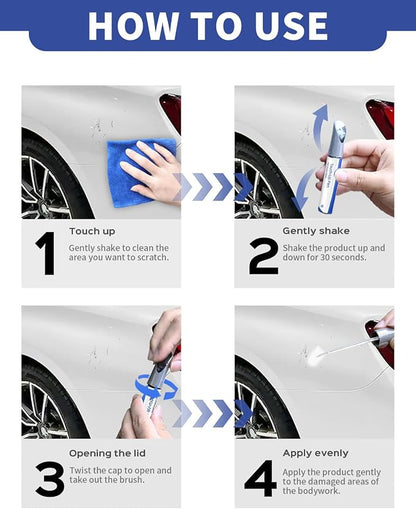 HOW TO USE

1 Touch up
Gently shake to clean the area you want to scratch.

2 Gently shake
Shake the product up and down for 30 seconds.

3 Opening the lid
Twist the cap to open and take out the brush.

4 Apply evenly
Apply the product gently to the damaged areas of the bodywork.