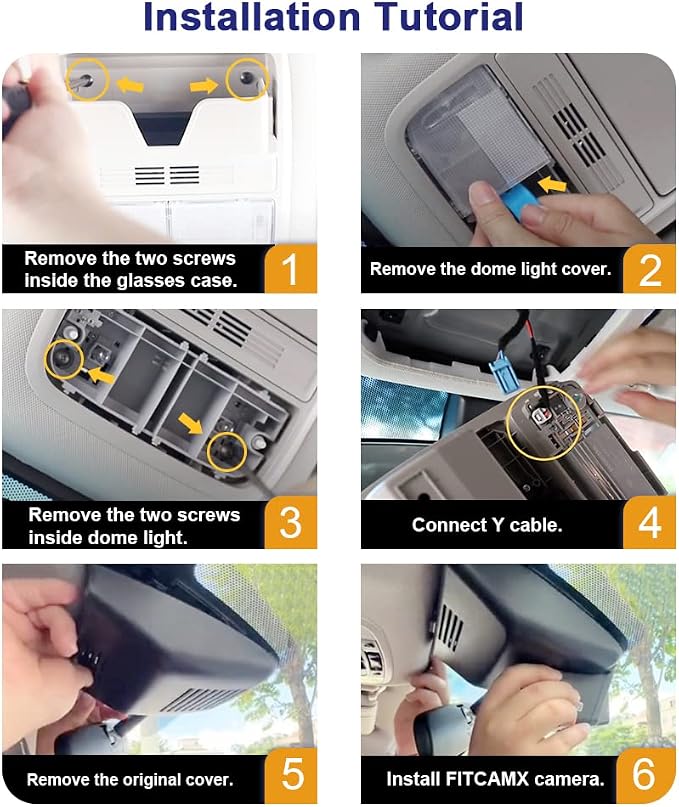 Installation Tutorial

Remove the two screws inside the glasses case. 1

Remove the dome light cover. 2

Remove the two screws inside dome light. 3

Connect Y cable. 4

Remove the original cover. 5

Install FITCAMX camera. 6