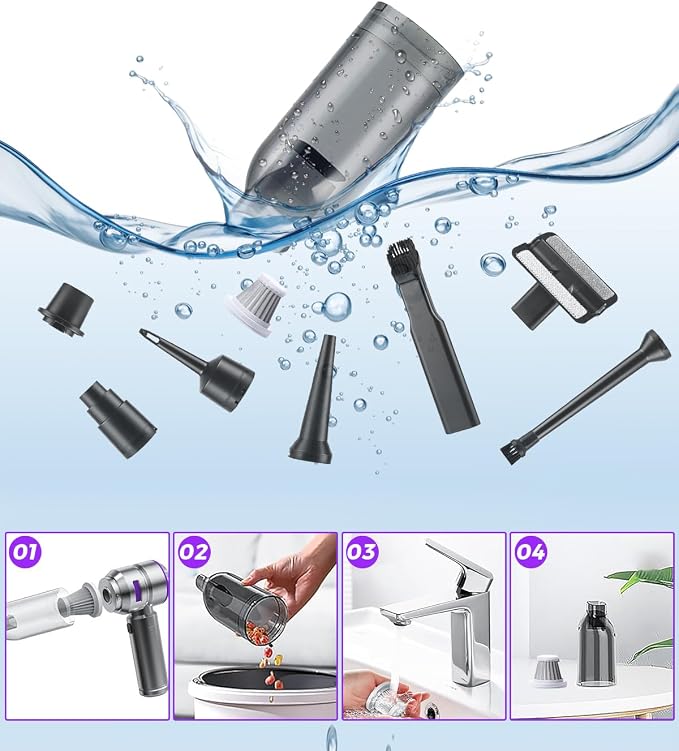 01
02
03
04