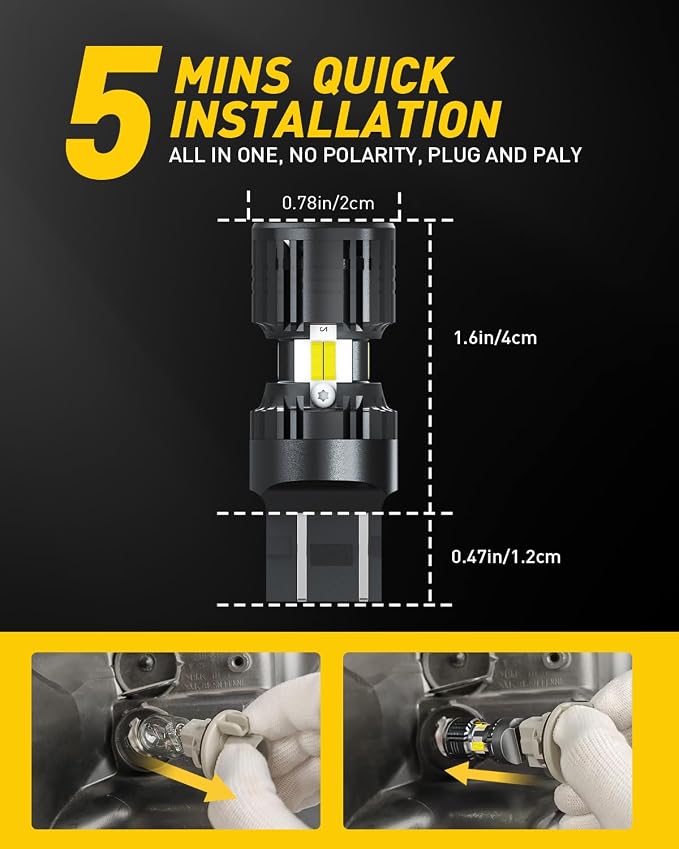 5 MINS QUICK INSTALLATION
ALL IN ONE, NO POLARITY, PLUG AND PALY

0.78in/2cm

1.6in/4cm

0.47in/1.2cm