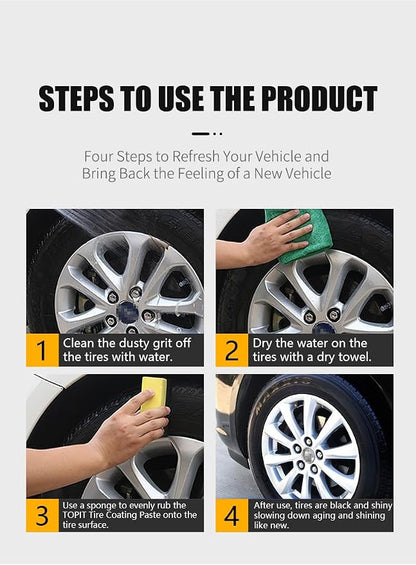 STEPS TO USE THE PRODUCT

Four Steps to Refresh Your Vehicle and Bring Back the Feeling of a New Vehicle

1 Clean the dusty grit off the tires with water.

2 Dry the water on the tires with a dry towel.

3 Use a sponge to evenly rub the TOPIT Tire Coating Paste onto the tire surface.

4 After use, tires are black and shiny slowing down aging and shining like new.